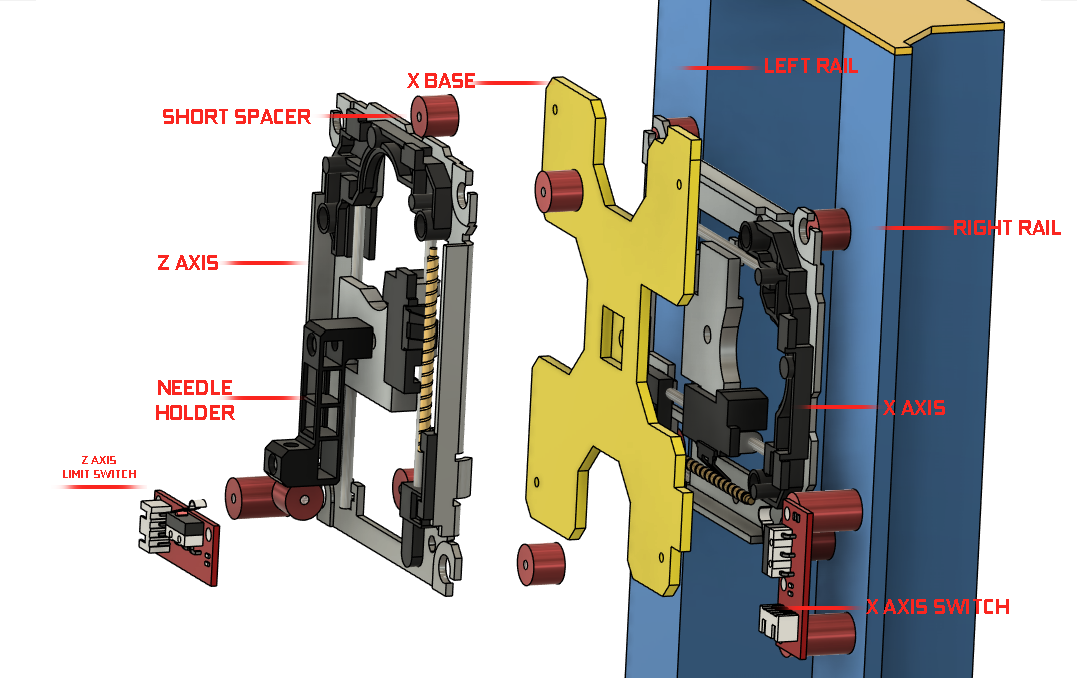 X BASE

LEFT RAIL

SHORT SPACER

RIGHT RAIL

Z AXIS

NEEDLE HOLDER

X AXIS

Z AXIS LIMIT SWITCH

X AXIS SWITCH